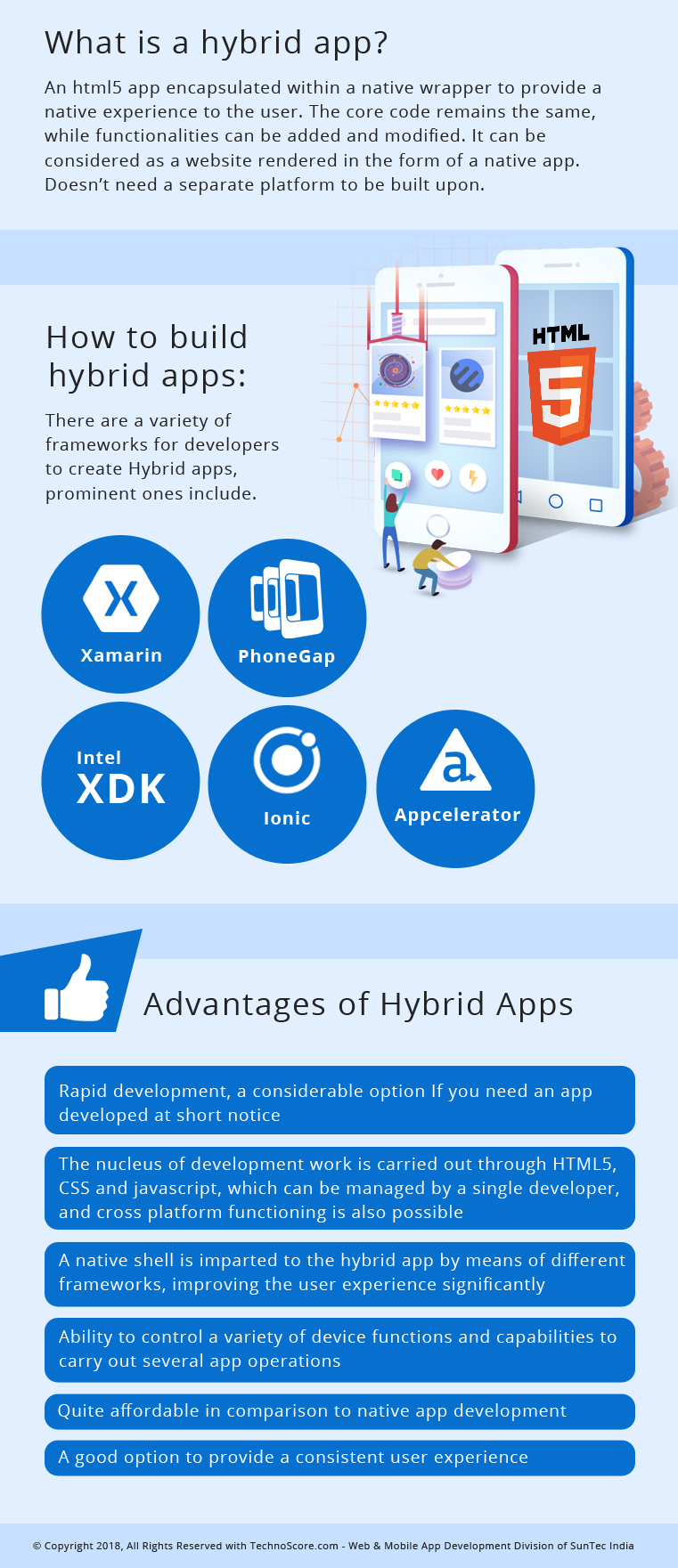 What is a hybrid app?

An html5 app encapsulated within a native wrapper to provide a native experience to the user. The core code remains the same, while functionalities can be added and modified. It can be considered as a website rendered in the form of a native app. Doesn't need a separate platform to be built upon.

How to build hybrid apps:

There are a variety of frameworks for developers to create Hybrid apps, prominent ones include.

HTML

5

Xamarin

PhoneGap

Intel XDK

Ionic

Appcelerator

Advantages of Hybrid Apps

Rapid development, a considerable option If you need an app developed at short notice

The nucleus of development work is carried out through HTML5, CSS and javascript, which can be managed by a single developer, and cross platform functioning is also possible

A native shell is imparted to the hybrid app by means of different frameworks, improving the user experience significantly

Ability to control a variety of device functions and capabilities to carry out several app operations

Quite affordable in comparison to native app development

A good option to provide a consistent user experience

© Copyright 2018, All Rights Reserved with TechnoScore.com - Web & Mobile App Development Division of SunTec India